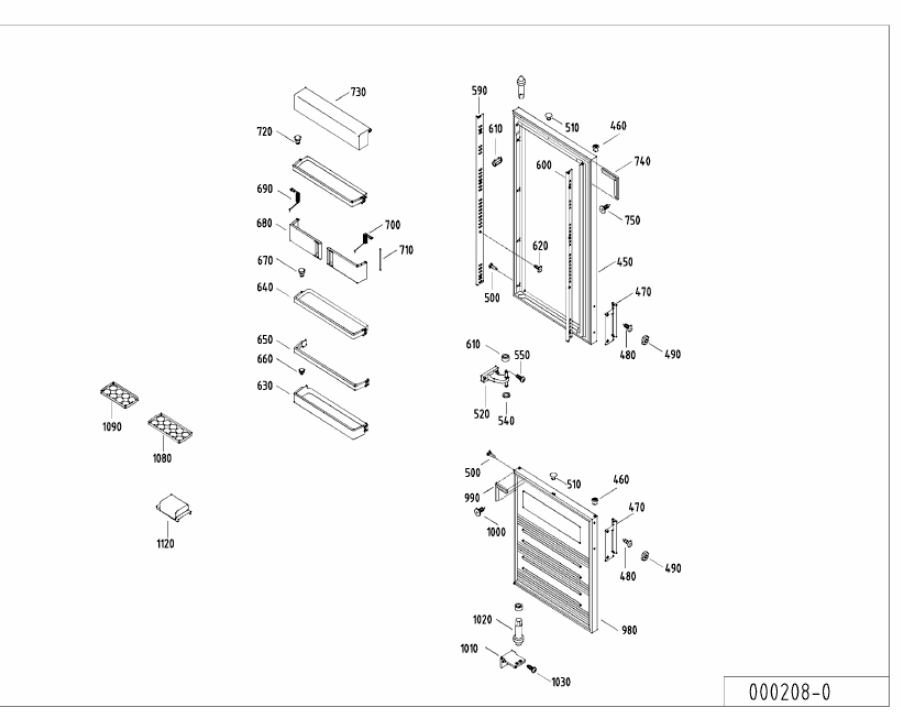 730
720
690
680
700
710
670
640
650
660
630
1090
1080
1120
590
610
510
460
600
740
750
620
450
500
470
480
490
610
550
520
540
500
510
460
990
470
1000
480
490
1020
980
1010
1030
000208-0